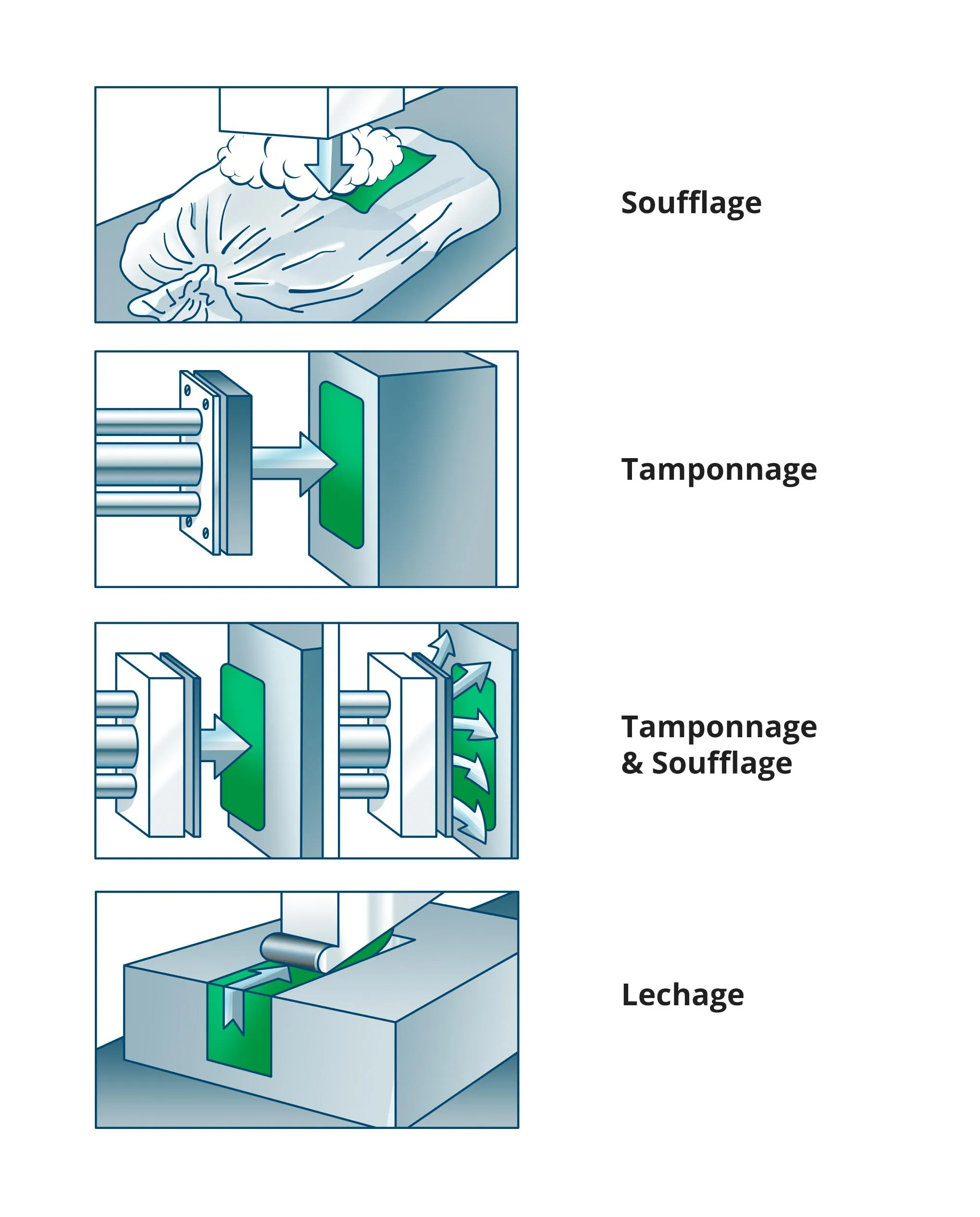 Soufflage

Tamponnage

Tamponnage
& Soufflage

Lechage