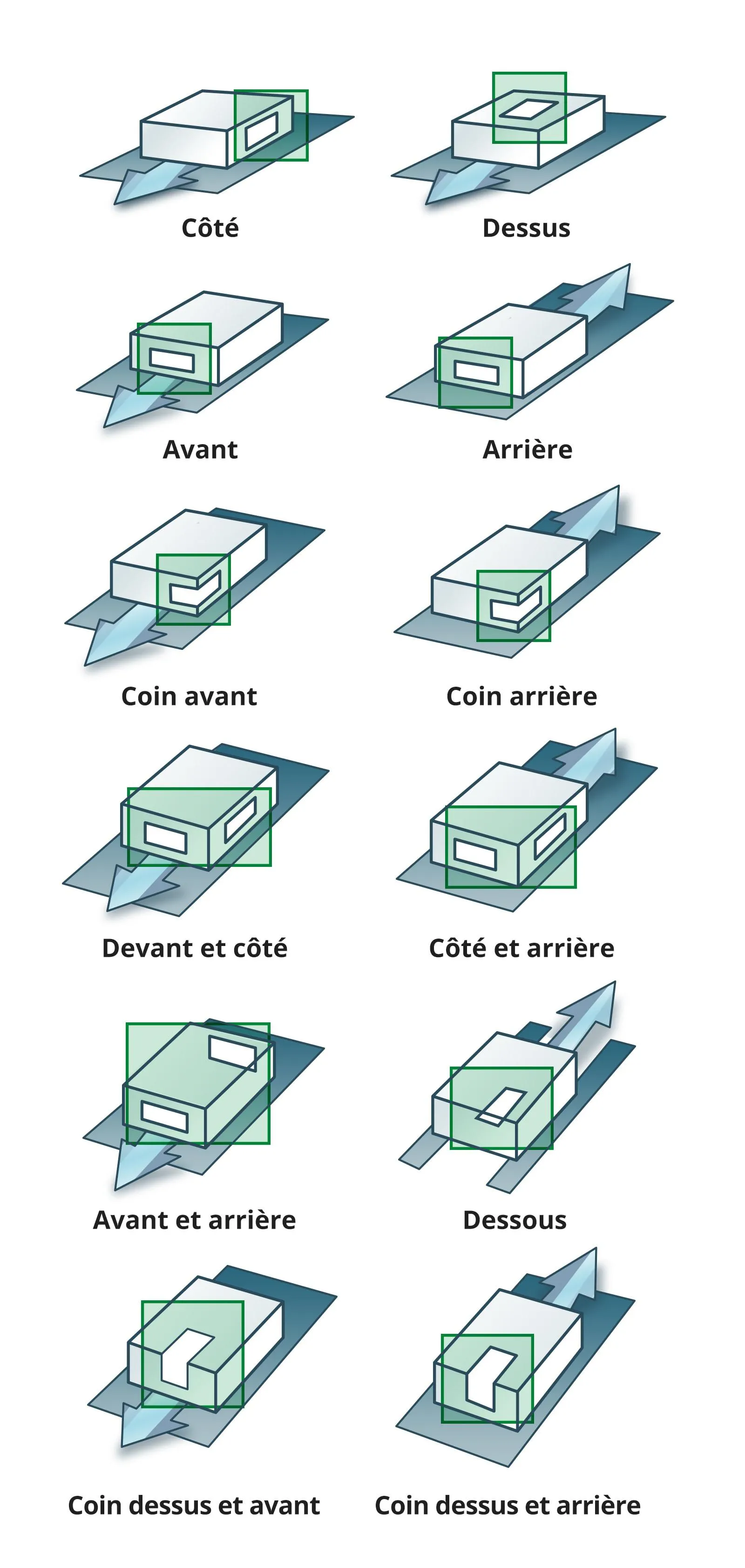 Côté

Dessus

Avant

Arrière

Coin avant

Coin arrière

Devant et côté

Côté et arrière

Avant et arrière

Dessous

Coin dessus et avant

Coin dessus et arrière