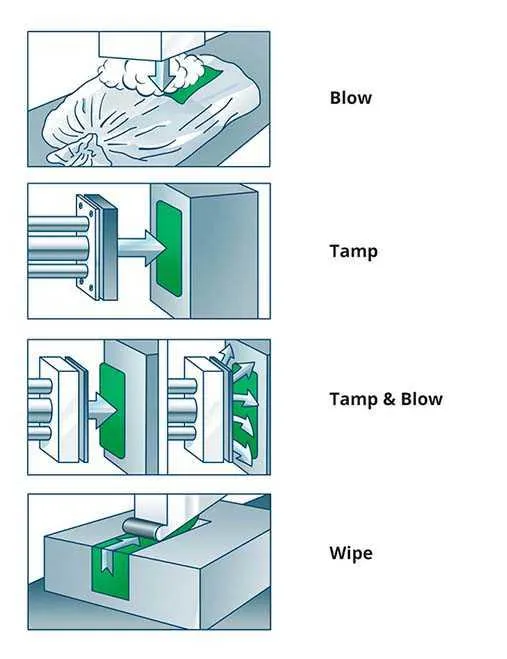 Blow

Tamp

Tamp & Blow

Wipe