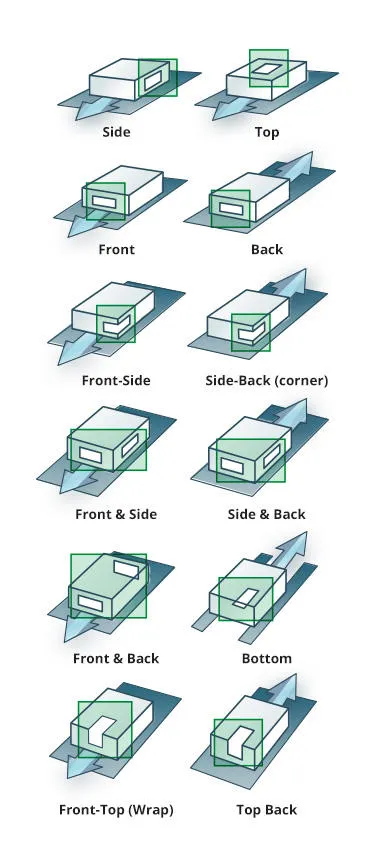 Side

Top

Front

Back

Front-Side

Side-Back (corner)

Front & Side

Side & Back

Front & Back

Bottom

Front-Top (Wrap)

Top Back